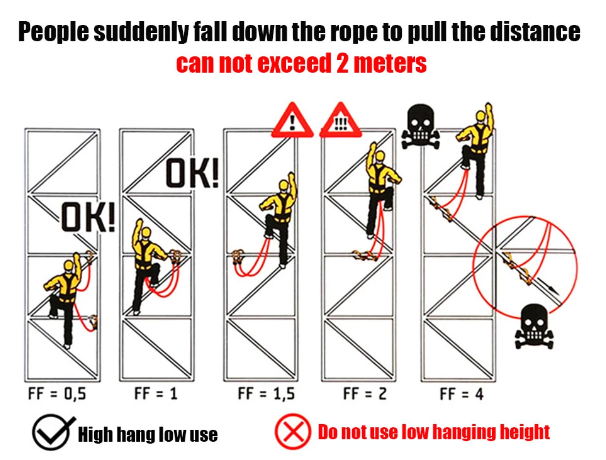 People suddenly fall down the rope to pull the distance
can not exceed 2 meters

!

!!!

OK!

OK!

FF = 0,5
FF = 1
FF = 1,5
FF = 2
FF = 4

High hang low use

Do not use low hanging height