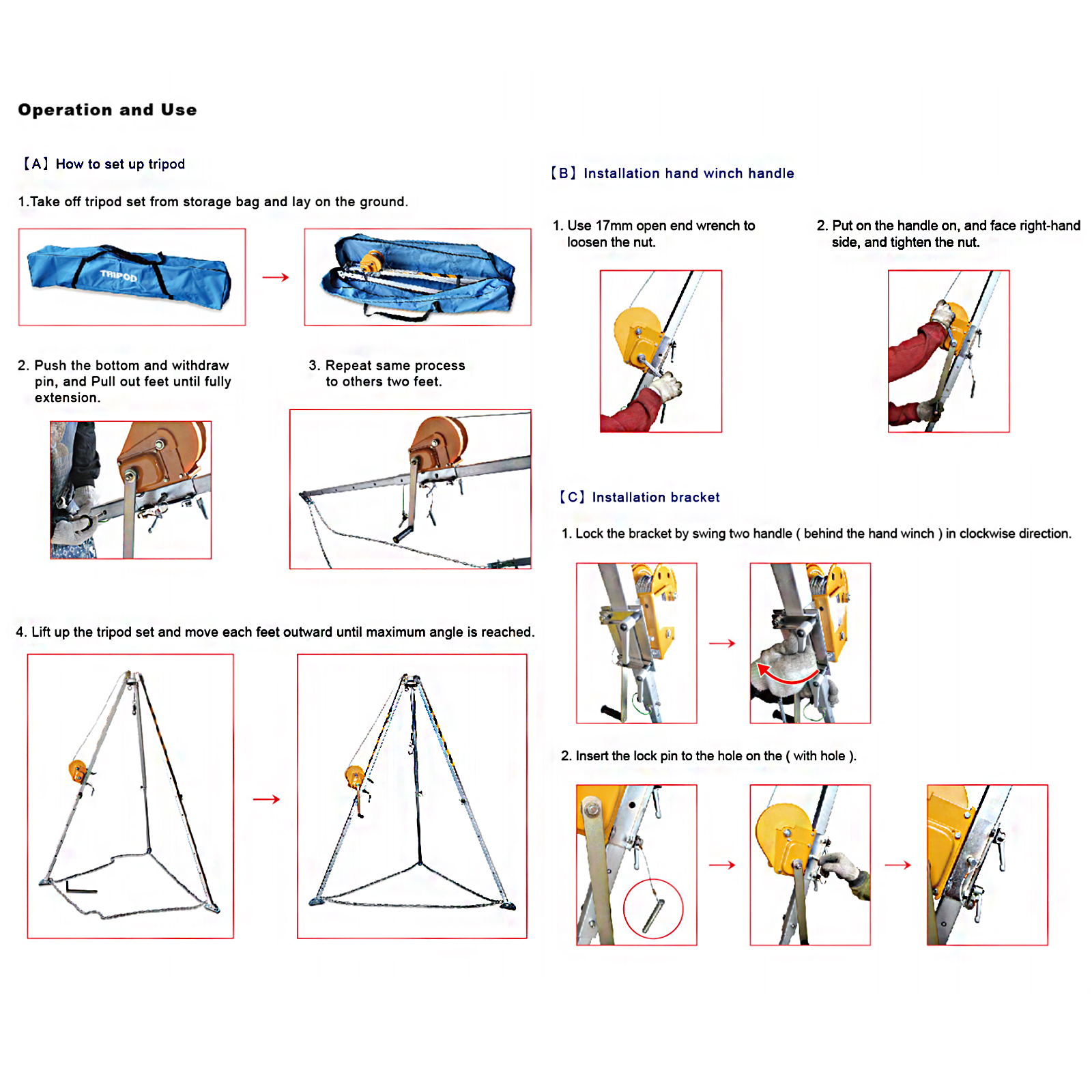 Operation and Use

【A】How to set up tripod

1.Take off tripod set from storage bag and lay on the ground.

TRIPOD

2. Push the bottom and withdraw pin, and Pull out feet until fully extension.

3. Repeat same process to others two feet.

4. Lift up the tripod set and move each feet outward until maximum angle is reached.

【B】Installation hand winch handle

1. Use 17mm open end wrench to loosen the nut.

2. Put on the handle on, and face right-hand side, and tighten the nut.

【C】Installation bracket

1. Lock the bracket by swing two handle ( behind the hand winch ) in clockwise direction.

2. Insert the lock pin to the hole on the ( with hole ).